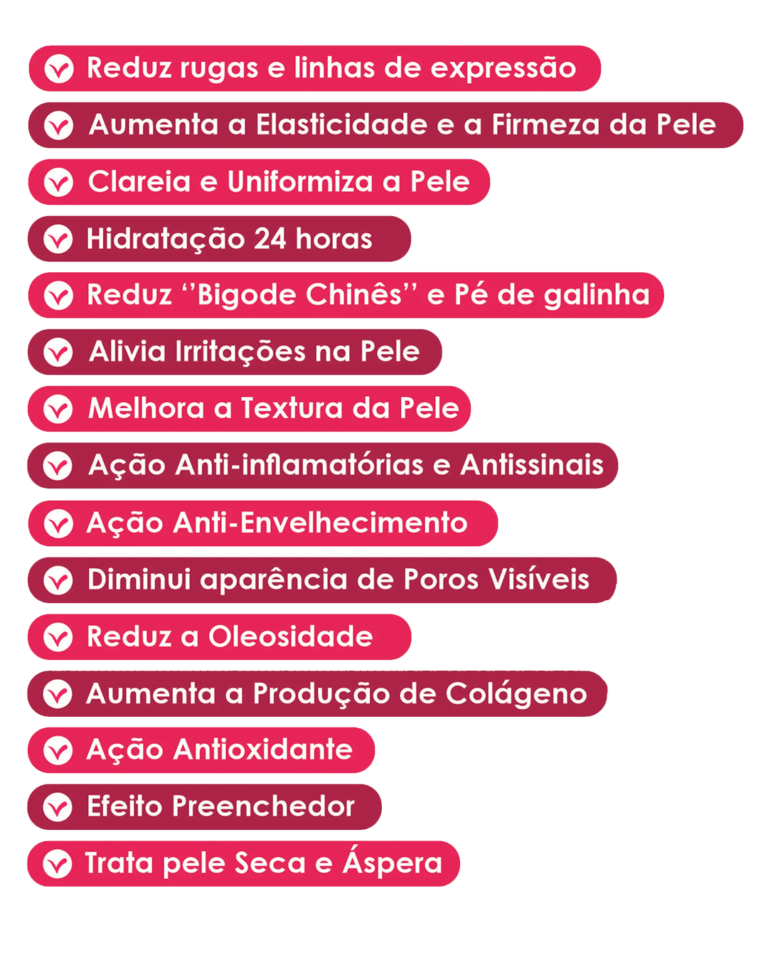 Reduz rugas e linhas de expressão

Aumenta a Elasticidade e a Firmeza da Pele

Clareia e Uniformiza a Pele

Hidratação 24 horas

Reduz ''Bigode Chinês'' e Pé de galinha

Alivia Irritações na Pele

Melhora a Textura da Pele

Ação Anti-inflamatórias e Antissinais

Ação Anti-Envelhecimento

Diminui aparência de Poros Visíveis

Reduz a Oleosidade

Aumenta a Produção de Colágeno

Ação Antioxidante

Efeito Preenchedor

Trata pele Seca e Áspera